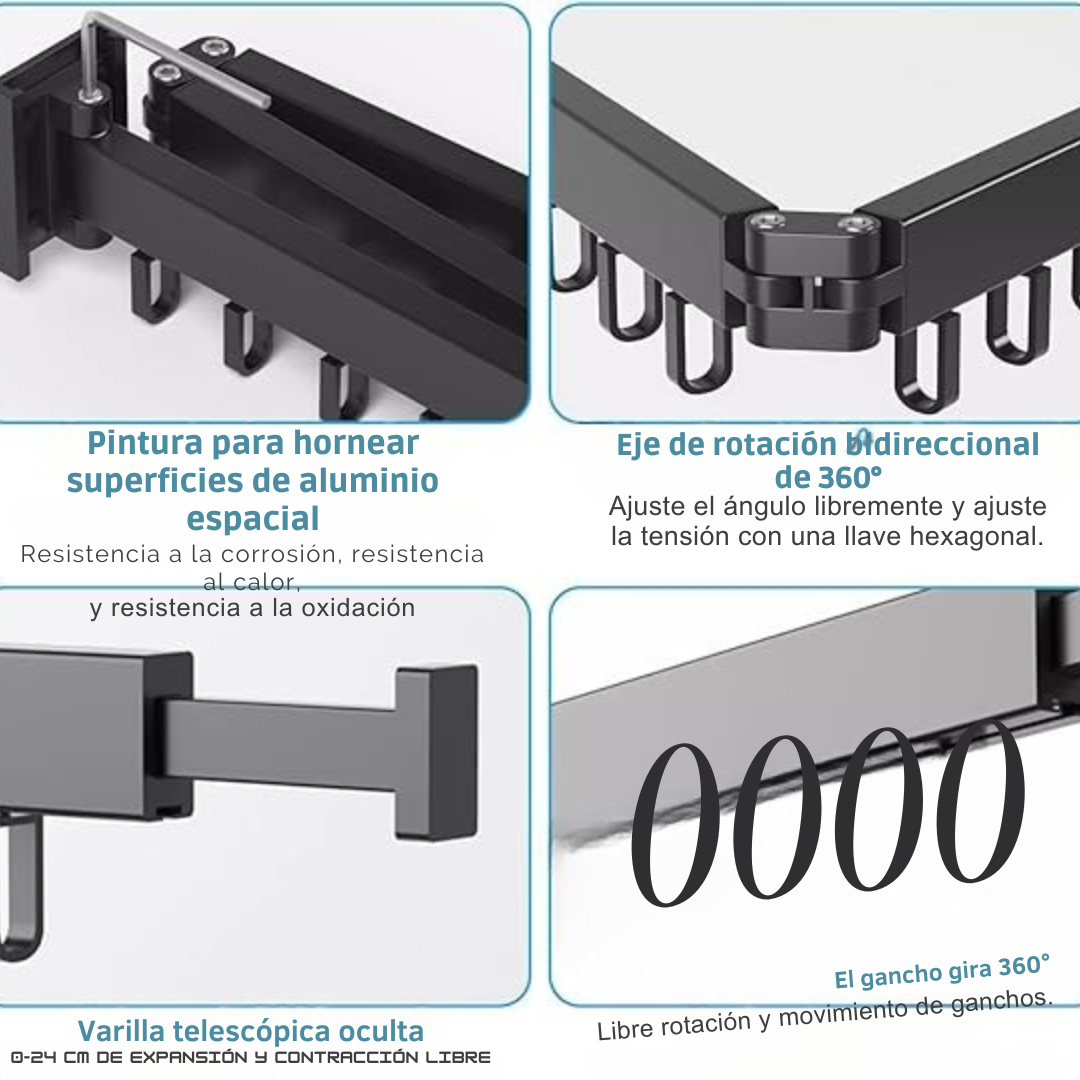 Pintura para hornear superficies de aluminio espacial

Resistencia a la corrosión, resistencia al calor,
y resistencia a la oxidación

Eje de rotación bidireccional de 360°

Ajuste el ángulo libremente y ajuste la tensión con una llave hexagonal.

Varilla telescópica oculta

0-24 CM DE EXPANSIÓN Y CONTRACCIÓN LIBRE

El gancho gira 360°

Libre rotación y movimiento de ganchos.